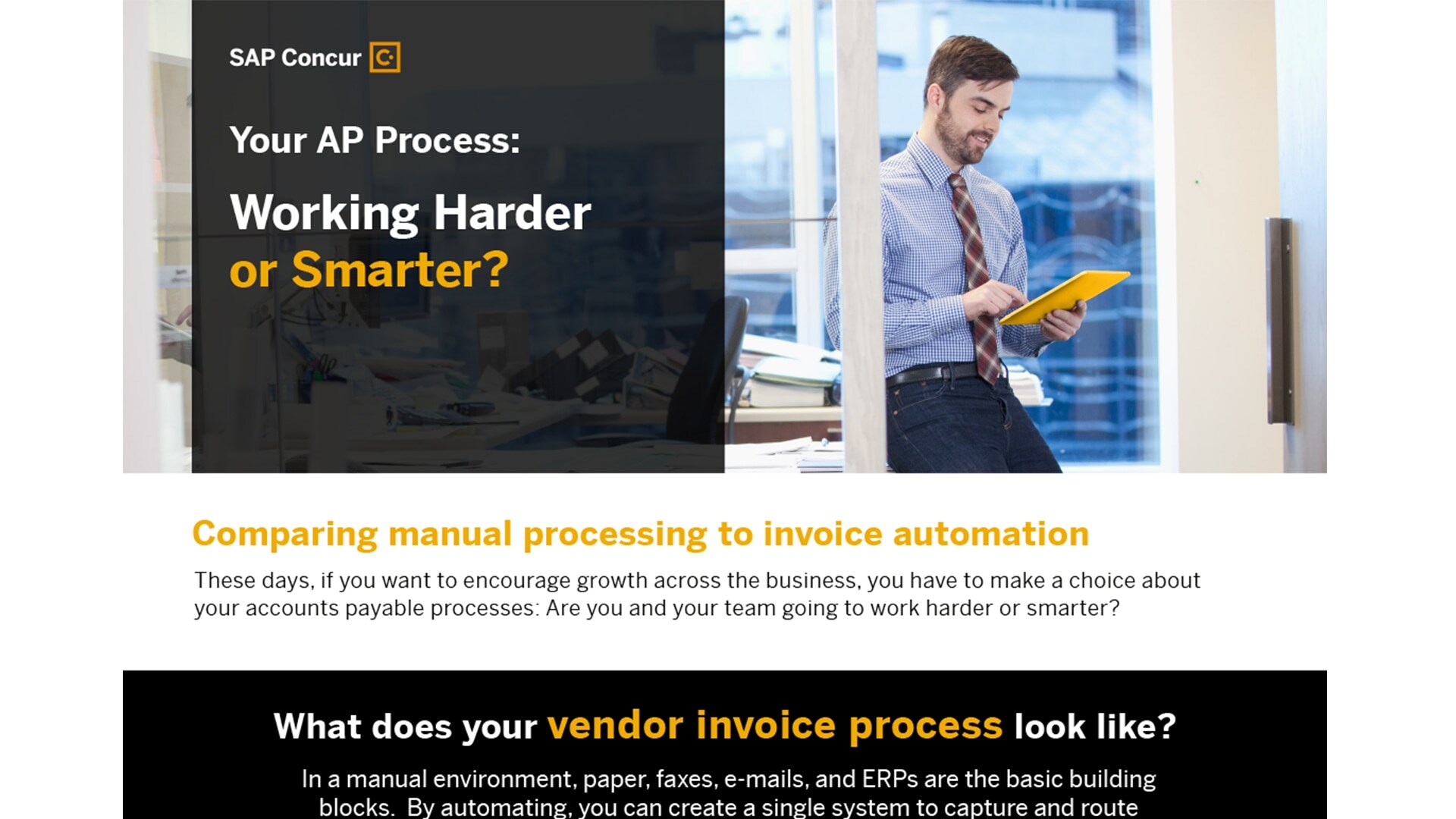 SAP Concur

Your AP Process:

Working Harder or Smarter?

Comparing manual processing to invoice automation

These days, if you want to encourage growth across the business, you have to make a choice about your accounts payable processes: Are you and your team going to work harder or smarter?

What does your vendor invoice process look like?

In a manual environment, paper, faxes, e-mails, and ERPs are the basic building blocks. By automating, you can create a single system to capture and route